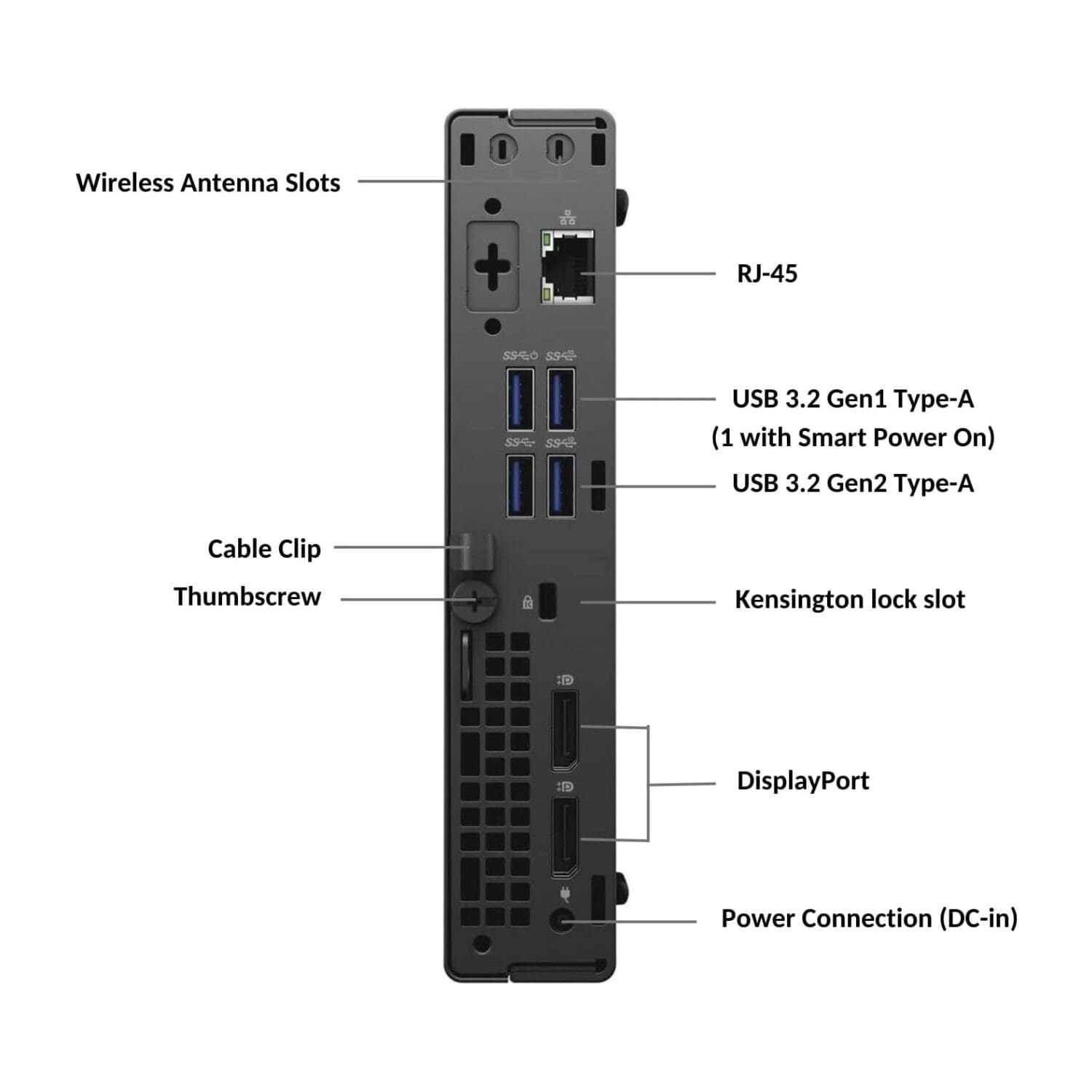 Wireless Antenna Slots

RJ-45

USB 3.2 Gen1 Type-A
(1 with Smart Power On)

USB 3.2 Gen2 Type-A

Cable Clip

Thumbscrew

Kensington lock slot

DisplayPort

Power Connection (DC-in)